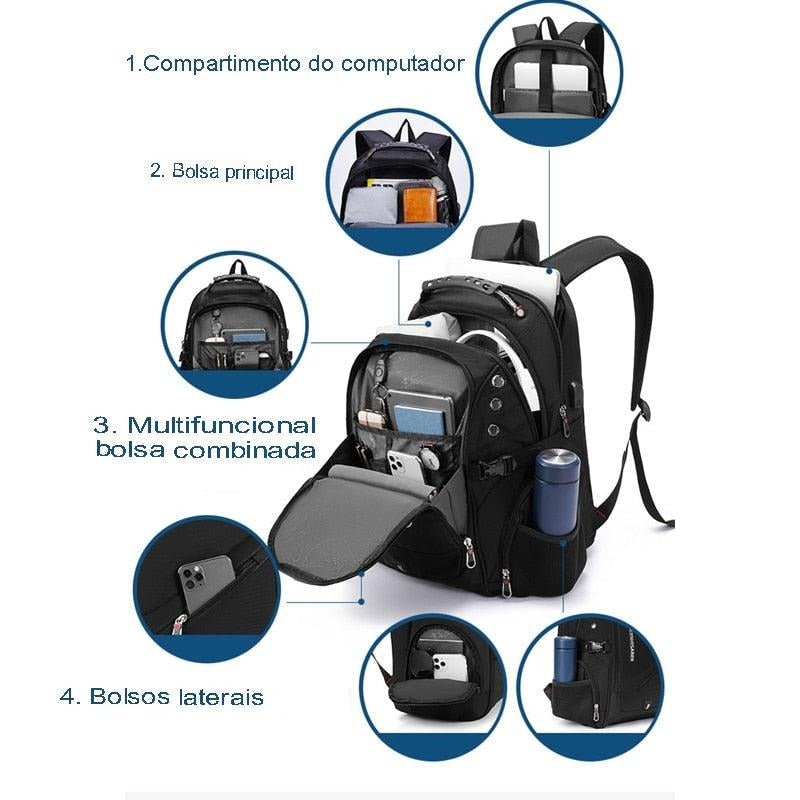 1.Compartimento do computador

2. Bolsa principal

3. Multifuncional bolsa combinada

4. Bolsos laterais